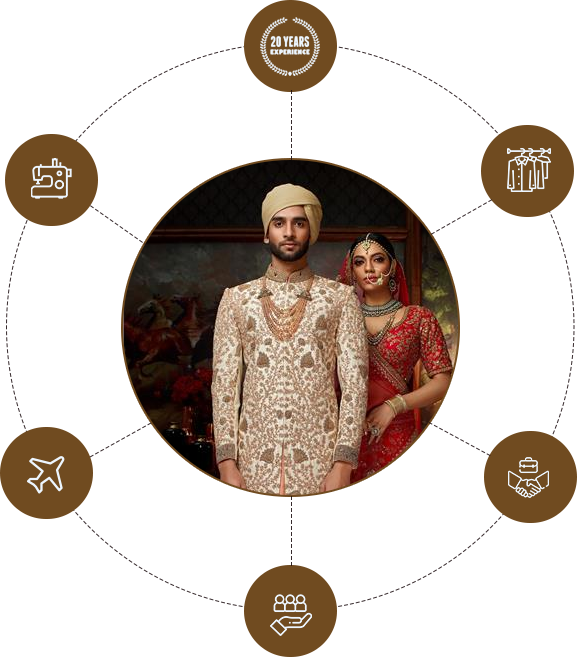 20 YEARS
EXPERIENCE